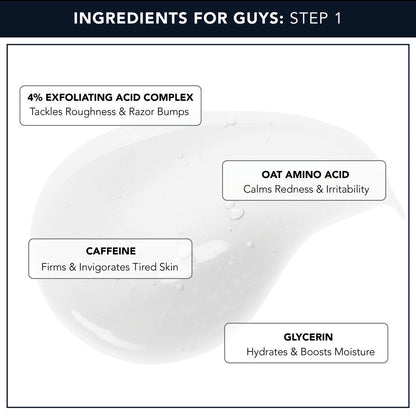 INGREDIENTS FOR GUYS: STEP 1

4% EXFOLIATING ACID COMPLEX
Tackles Roughness & Razor Bumps

OAT AMINO ACID
Calms Redness & Irritability

CAFFEINE
Firms & Invigorates Tired Skin

GLYCERIN
Hydrates & Boosts Moisture