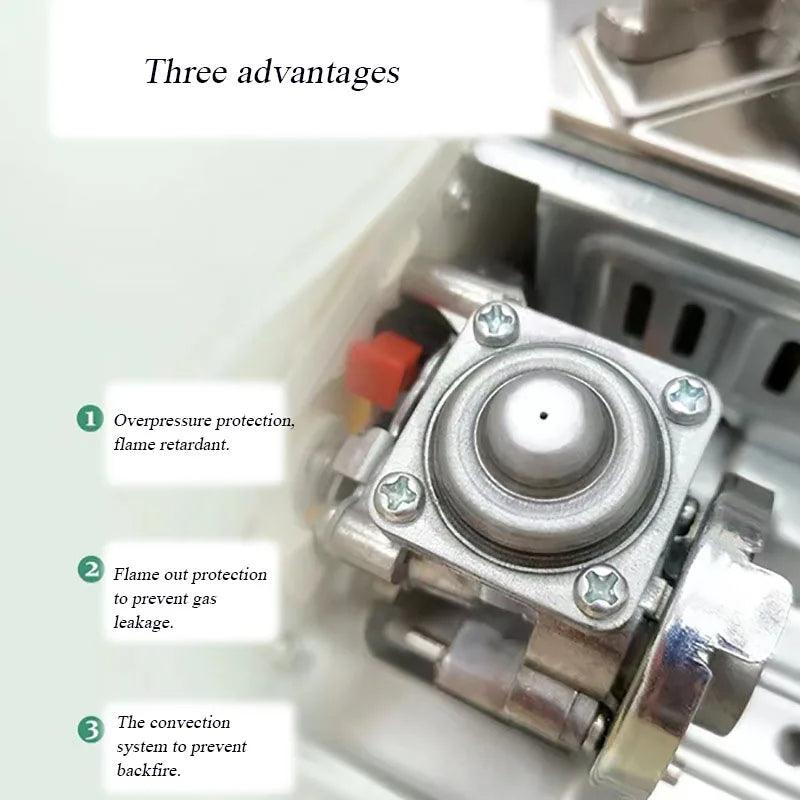 Three advantages

1 Overpressure protection, flame retardant.

2 Flame out protection to prevent gas leakage.

3 The convection system to prevent backfire.