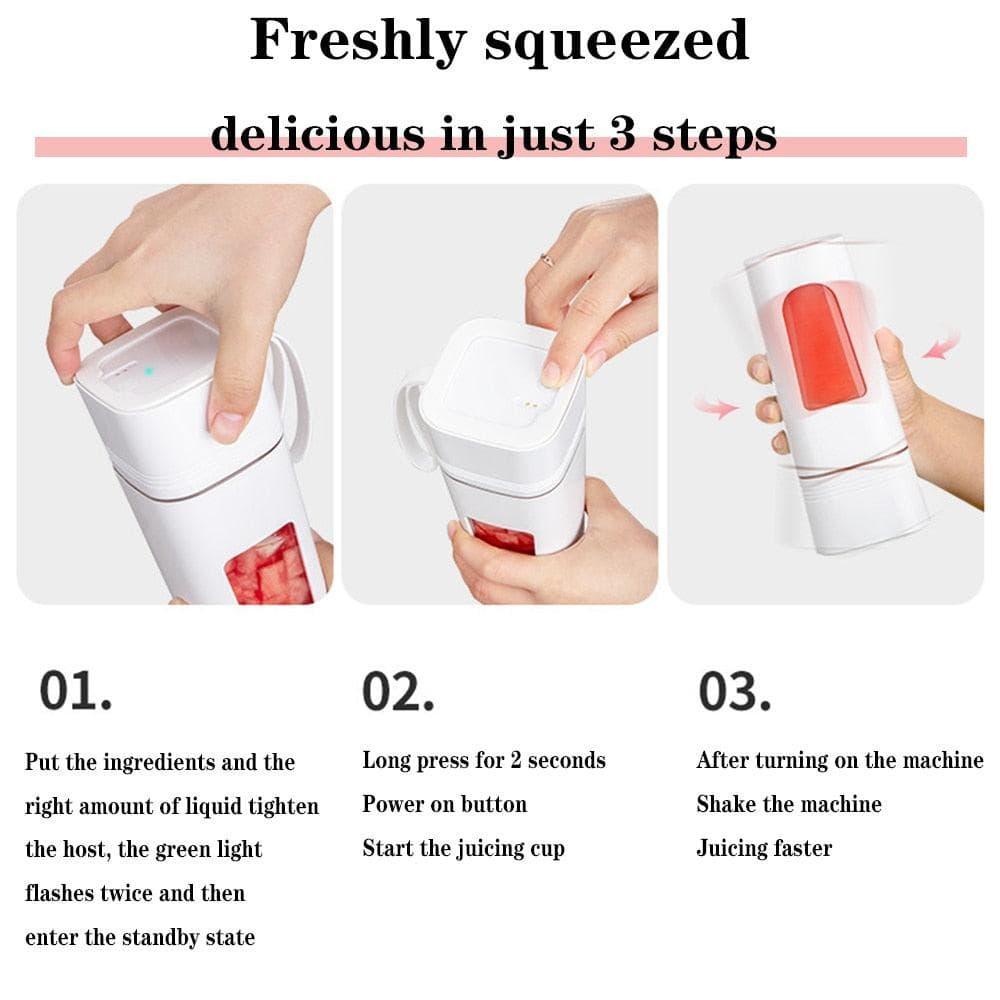 Freshly squeezed

delicious in just 3 steps

01.

Put the ingredients and the right amount of liquid tighten the host, the green light flashes twice and then enter the standby state

02.

Long press for 2 seconds
Power on button
Start the juicing cup

03.

After turning on the machine
Shake the machine
Juicing faster