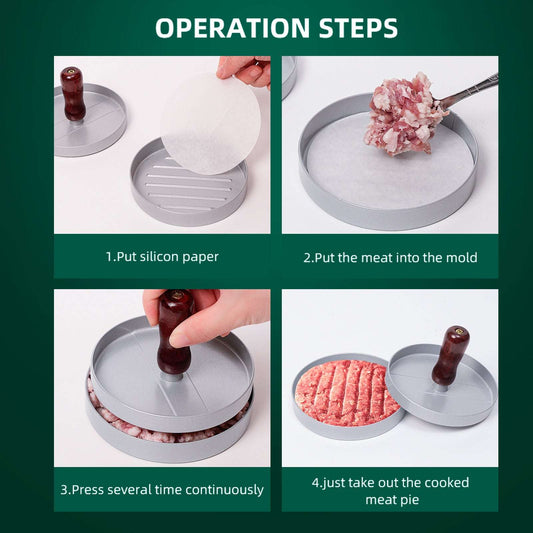 OPERATION STEPS

1.Put silicon paper

2.Put the meat into the mold

3.Press several time continuously

4.just take out the cooked meat pie