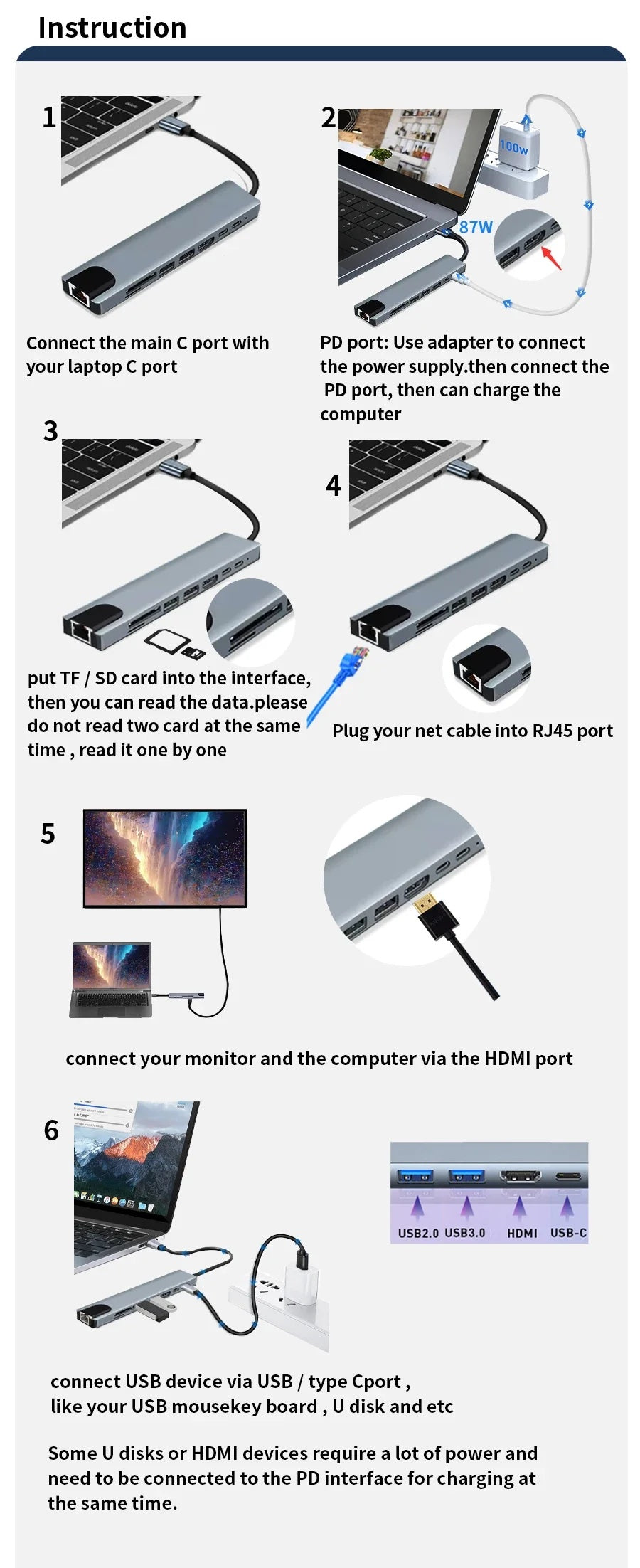 Instruction

1

Connect the main C port with your laptop C port

2

100w

87W

PD port: Use adapter to connect the power supply.then connect the PD port, then can charge the computer

3

put TF / SD card into the interface, then you can read the data.please do not read two card at the same time , read it one by one

4

Plug your net cable into RJ45 port

5

connect your monitor and the computer via the HDMI port

6

USB2.0 USB3.0 HDMI USB-C

connect USB device via USB / type Cport , like your USB mousekey board , U disk and etc

Some U disks or HDMI devices require a lot of power and need to be connected to the PD interface for charging at the same time.